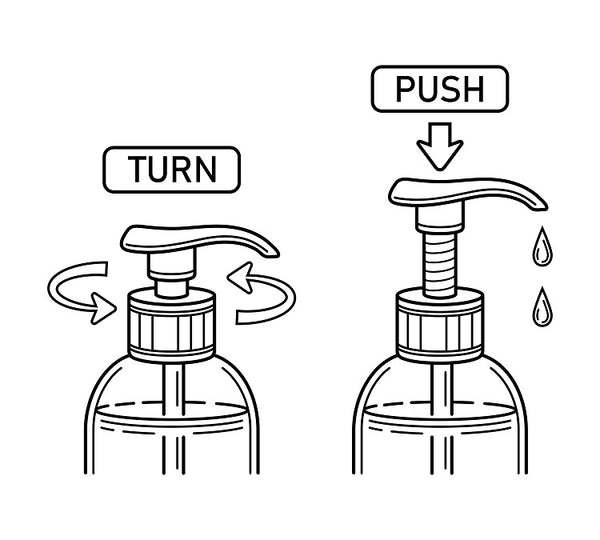 TURN

PUSH